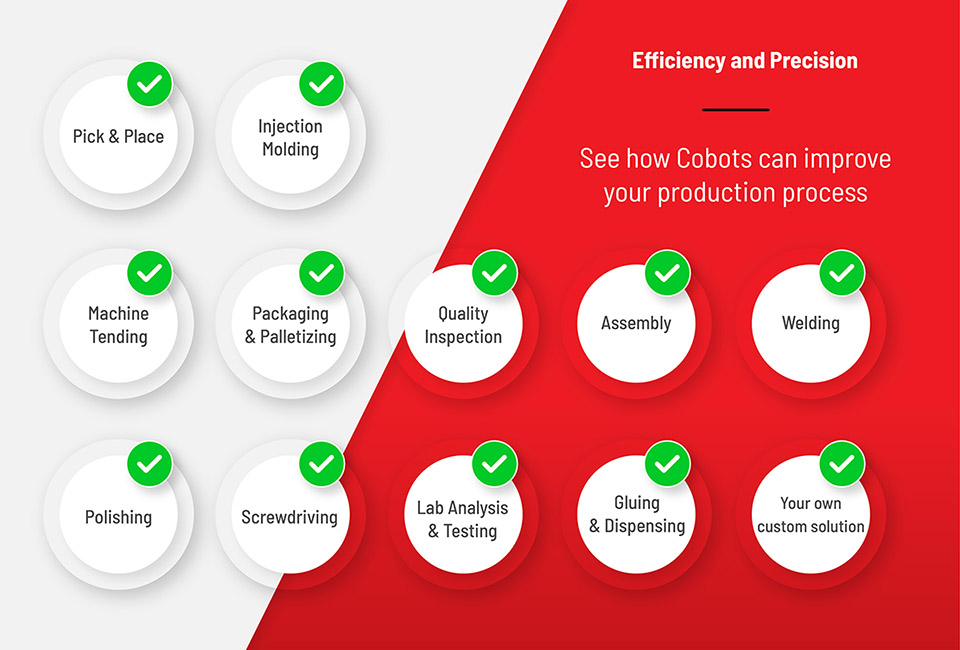 Efficiency and Precision

See how Cobots can improve your production process

Pick & Place

Injection Molding

Machine Tending

Packaging & Palletizing

Quality Inspection

Assembly

Welding

Polishing

Screwdriving

Lab Analysis & Testing

Gluing & Dispensing

Your own custom solution